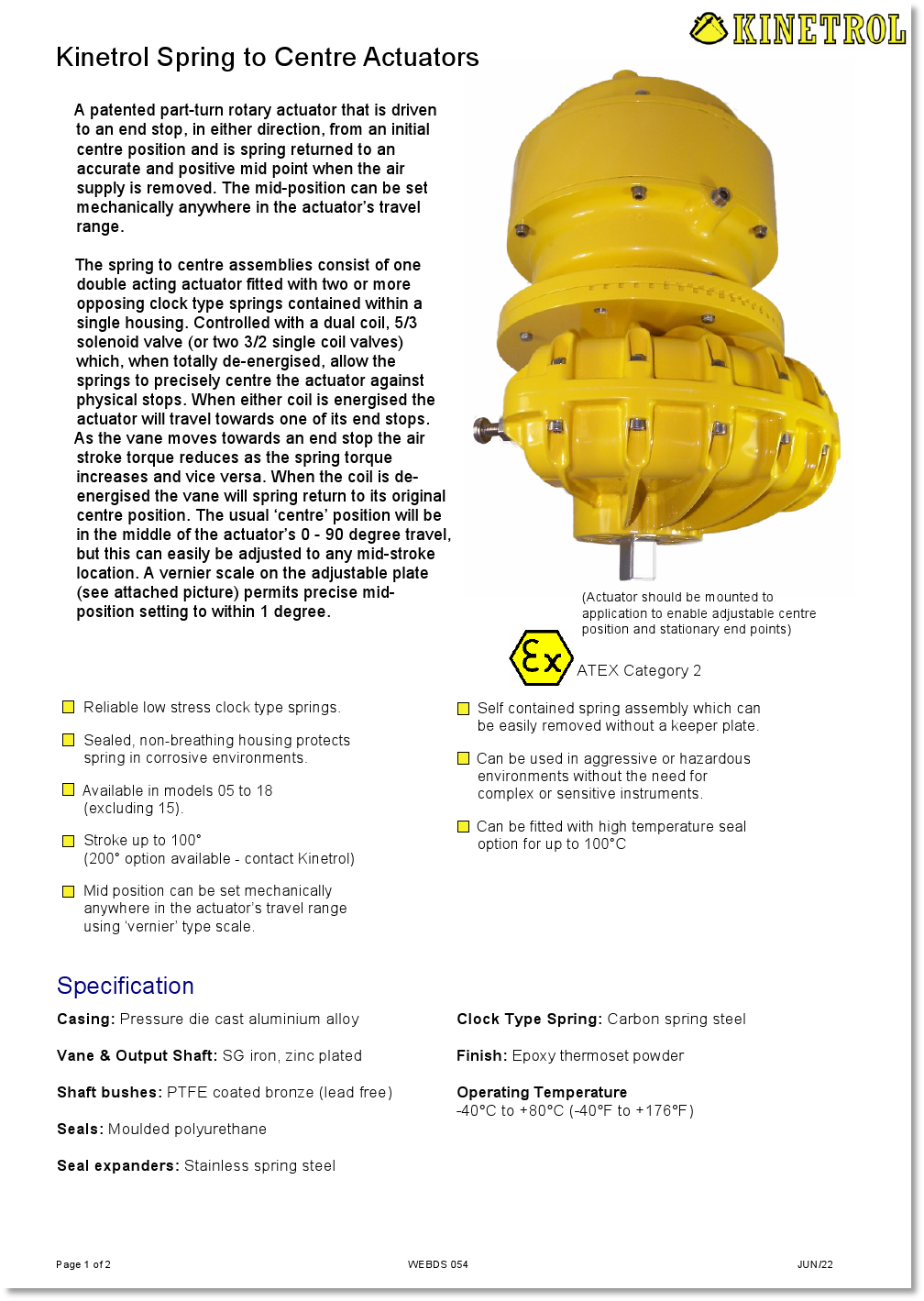 KINETROL

Kinetrol Spring to Centre Actuators

A patented part-turn rotary actuator that is driven to an end stop, in either direction, from an initial centre position and is spring returned to an accurate and positive mid point when the air supply is removed. The mid-position can be set mechanically anywhere in the actuator's travel range.

The spring to centre assemblies consist of one double acting actuator fitted with two or more opposing clock type springs contained within a single housing. Controlled with a dual coil, 5/3 solenoid valve (or two 3/2 single coil valves) which, when totally de-energised, allow the springs to precisely centre the actuator against physical stops. When either coil is energised the actuator will travel towards one of its end stops. As the vane moves towards an end stop the air stroke torque reduces as the spring torque increases and vice versa. When the coil is de-energised the vane will spring return to its original centre position. The usual 'centre' position will be in the middle of the actuator's 0 - 90 degree travel, but this can easily be adjusted to any mid-stroke location. A vernier scale on the adjustable plate (see attached picture) permits precise mid-position setting to within 1 degree.

(Actuator should be mounted to application to enable adjustable centre position and stationary end points)

Ex ATEX Category 2

Reliable low stress clock type springs.

Sealed, non-breathing housing protects spring in corrosive environments.

Available in models 05 to 18 (excluding 15).

Stroke up to 100° (200° option available - contact Kinetrol)

Mid position can be set mechanically anywhere in the actuator's travel range using 'vernier' type scale.

Self contained spring assembly which can be easily removed without a keeper plate.

Can be used in aggressive or hazardous environments without the need for complex or sensitive instruments.

Can be fitted with high temperature seal option for up to 100°C

Specification

Casing: Pressure die cast aluminium alloy

Vane & Output Shaft: SG iron, zinc plated

Shaft bushes: PTFE coated bronze (lead free)

Seals: Moulded polyurethane

Seal expanders: Stainless spring steel

Clock Type Spring: Carbon spring steel

Finish: Epoxy thermoset powder

Operating Temperature
-40°C to +80°C (-40°F to +176°F)

Page 1 of 2 WEBDS 054 JUN/22