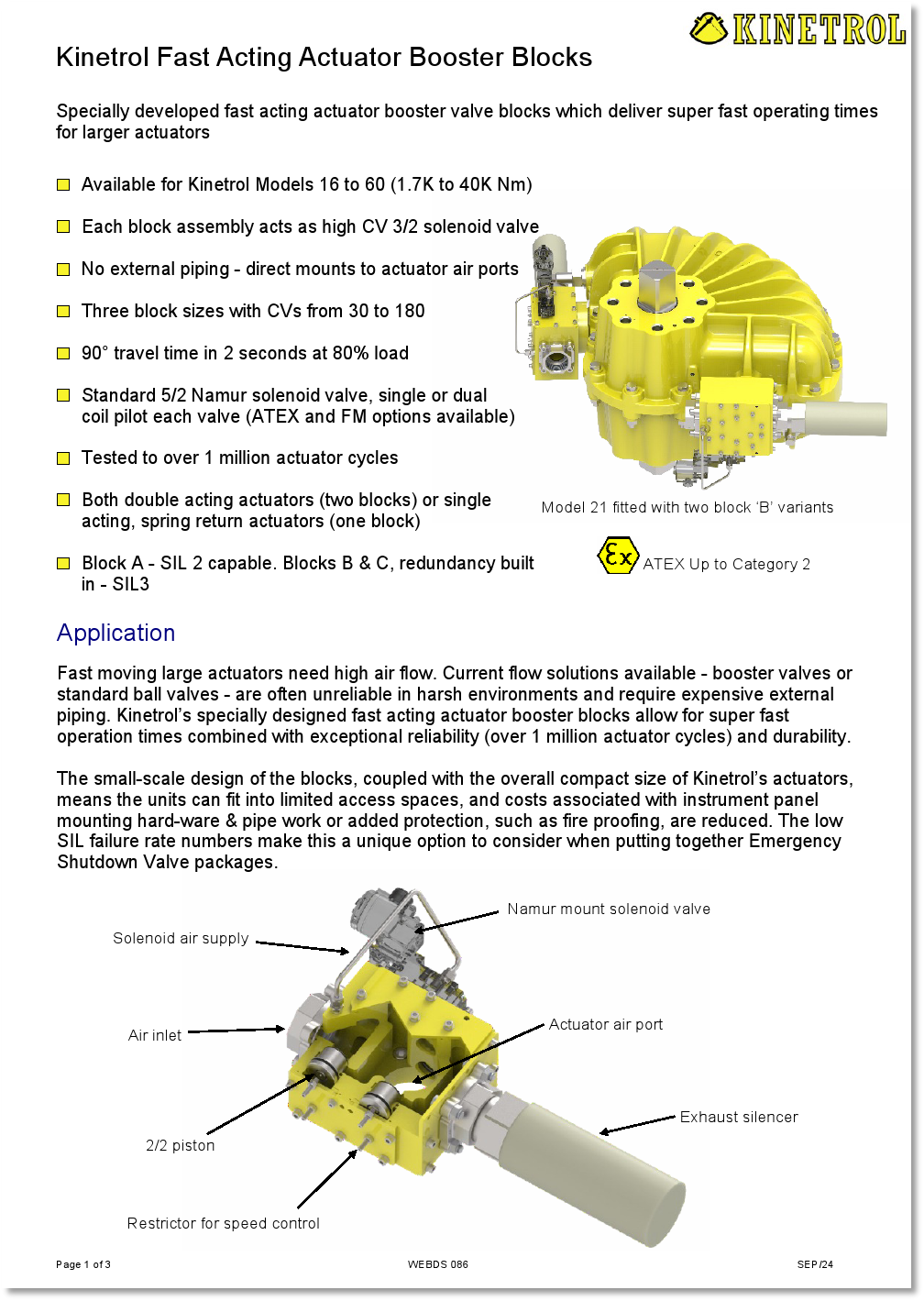 KINETROL

Kinetrol Fast Acting Actuator Booster Blocks

Specially developed fast acting actuator booster valve blocks which deliver super fast operating times for larger actuators

Available for Kinetrol Models 16 to 60 (1.7K to 40K Nm)

Each block assembly acts as high CV 3/2 solenoid valve

No external piping - direct mounts to actuator air ports

Three block sizes with CVs from 30 to 180

90° travel time in 2 seconds at 80% load

Standard 5/2 Namur solenoid valve, single or dual coil pilot each valve (ATEX and FM options available)

Tested to over 1 million actuator cycles

Both double acting actuators (two blocks) or single acting, spring return actuators (one block)

Block A - SIL 2 capable. Blocks B & C, redundancy built in - SIL3

Model 21 fitted with two block 'B' variants

Ex ATEX Up to Category 2

Application

Fast moving large actuators need high air flow. Current flow solutions available - booster valves or standard ball valves - are often unreliable in harsh environments and require expensive external piping. Kinetrol's specially designed fast acting actuator booster blocks allow for super fast operation times combined with exceptional reliability (over 1 million actuator cycles) and durability.

The small-scale design of the blocks, coupled with the overall compact size of Kinetrol's actuators, means the units can fit into limited access spaces, and costs associated with instrument panel mounting hard-ware & pipe work or added protection, such as fire proofing, are reduced. The low SIL failure rate numbers make this a unique option to consider when putting together Emergency Shutdown Valve packages.

Namur mount solenoid valve

Solenoid air supply

Air inlet

Actuator air port

Exhaust silencer

2/2 piston

Restrictor for speed control

Page 1 of 3

WEBDS 086

SEP/24