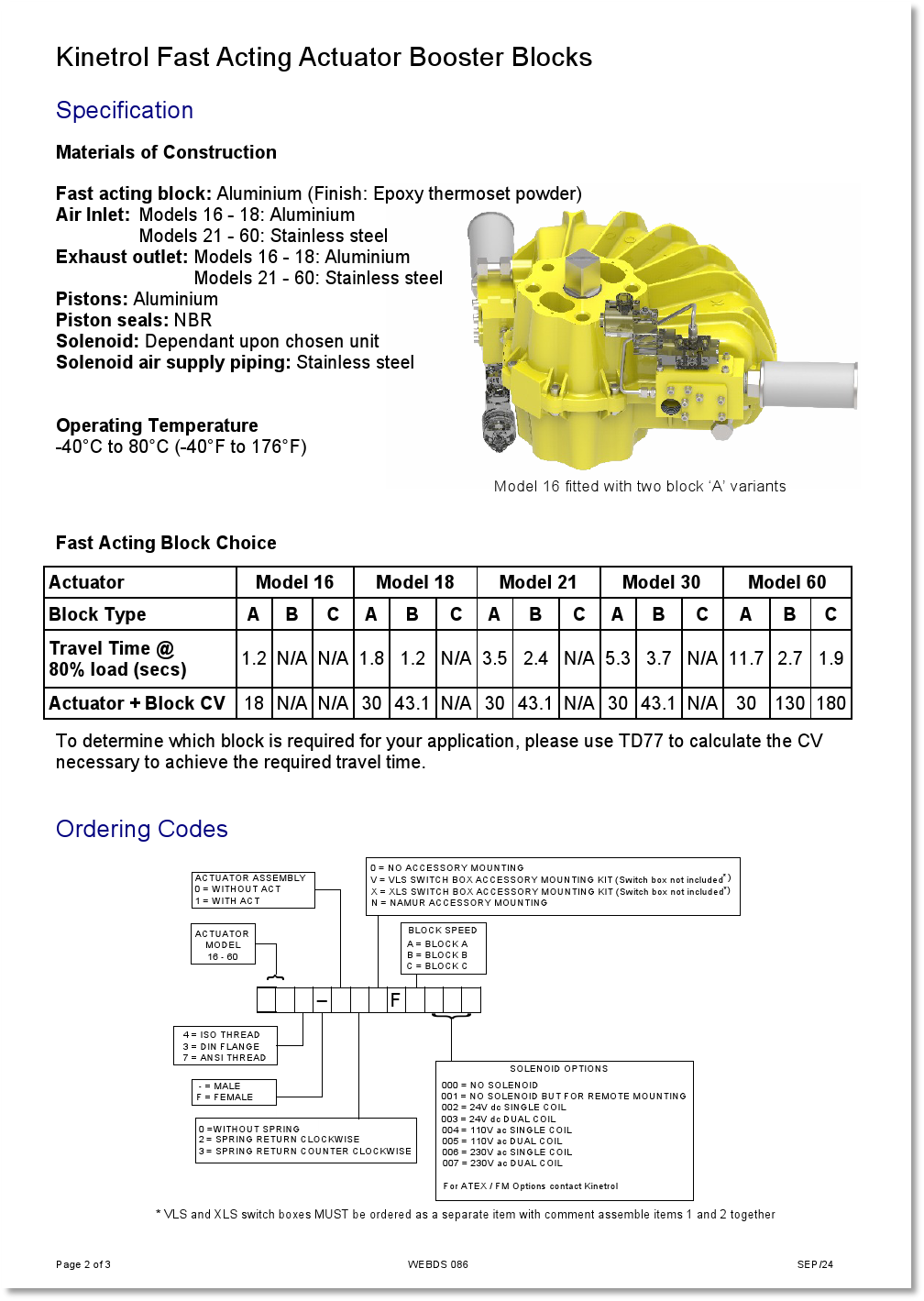 Kinetrol Fast Acting Actuator Booster Blocks

Specification

Materials of Construction

Fast acting block: Aluminium (Finish: Epoxy thermoset powder)
Air Inlet: Models 16 - 18: Aluminium
Models 21 - 60: Stainless steel
Exhaust outlet: Models 16 - 18: Aluminium
Models 21 - 60: Stainless steel
Pistons: Aluminium
Piston seals: NBR
Solenoid: Dependant upon chosen unit
Solenoid air supply piping: Stainless steel

Operating Temperature
-40°C to 80°C (-40°F to 176°F)

Model 16 fitted with two block 'A' variants

Fast Acting Block Choice

| Actuator | Model 16 | | | Model 18 | | | Model 21 | | | Model 30 | | | Model 60 | | |
|---|---|---|---|---|---|---|---|---|---|---|---|---|---|---|---|
| Block Type | A | B | C | A | B | C | A | B | C | A | B | C | A | B | C |
| Travel Time @ 80% load (secs) | 1.2 | N/A | N/A | 1.8 | 1.2 | N/A | 3.5 | 2.4 | N/A | 5.3 | 3.7 | N/A | 11.7 | 2.7 | 1.9 |
| Actuator + Block CV | 18 | N/A | N/A | 30 | 43.1 | N/A | 30 | 43.1 | N/A | 30 | 43.1 | N/A | 30 | 130 | 180 |

To determine which block is required for your application, please use TD77 to calculate the CV necessary to achieve the required travel time.

Ordering Codes

ACTUATOR ASSEMBLY
0 = WITHOUT ACT
1 = WITH ACT

0 = NO ACCESSORY MOUNTING
V = VLS SWITCH BOX ACCESSORY MOUNTING KIT (Switch box not included*)
X = XLS SWITCH BOX ACCESSORY MOUNTING KIT (Switch box not included*)
N = NAMUR ACCESSORY MOUNTING

ACTUATOR MODEL 16 - 60

BLOCK SPEED
A = BLOCK A
B = BLOCK B
C = BLOCK C

– F

4 = ISO THREAD
3 = DIN FLANGE
7 = ANSI THREAD

- = MALE
F = FEMALE

0 =WITHOUT SPRING
2 = SPRING RETURN CLOCKWISE
3 = SPRING RETURN COUNTER CLOCKWISE

SOLENOID OPTIONS
000 = NO SOLENOID
001 = NO SOLENOID BUT FOR REMOTE MOUNTING
002 = 24V dc SINGLE COIL
003 = 24V dc DUAL COIL
004 = 110V ac SINGLE COIL
005 = 110V ac DUAL COIL
006 = 230V ac SINGLE COIL
007 = 230V ac DUAL COIL

For ATEX / FM Options contact Kinetrol

* VLS and XLS switch boxes MUST be ordered as a separate item with comment assemble items 1 and 2 together

Page 2 of 3
WEBDS 086
SEP/24