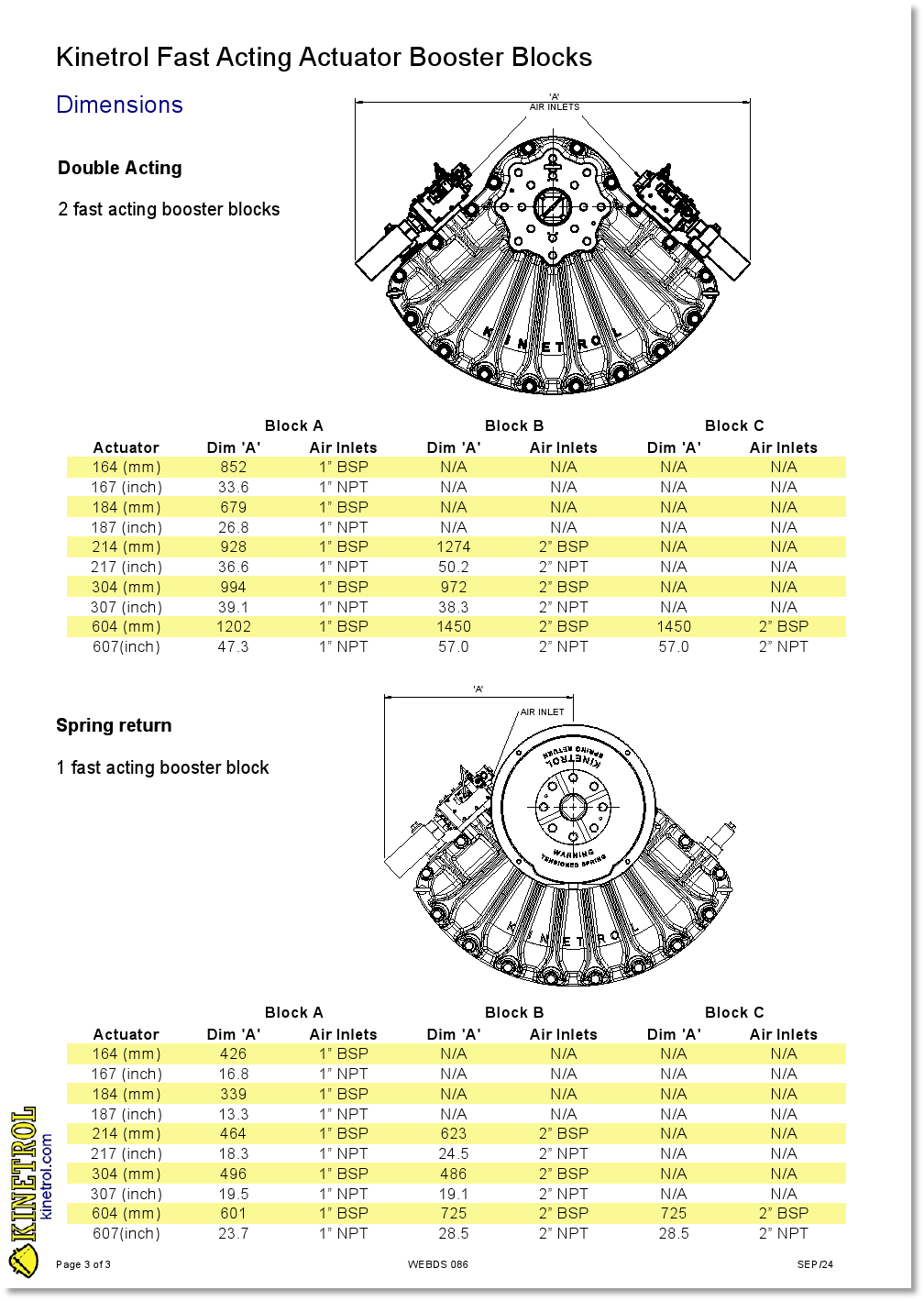 Kinetrol Fast Acting Actuator Booster Blocks

Dimensions

Double Acting

2 fast acting booster blocks

'A'
AIR INLETS

KINETROL

| | Block A | | Block B | | Block C | |
|---|---|---|---|---|---|---|
| Actuator | Dim 'A' | Air Inlets | Dim 'A' | Air Inlets | Dim 'A' | Air Inlets |
| 164 (mm) | 852 | 1" BSP | N/A | N/A | N/A | N/A |
| 167 (inch) | 33.6 | 1" NPT | N/A | N/A | N/A | N/A |
| 184 (mm) | 679 | 1" BSP | N/A | N/A | N/A | N/A |
| 187 (inch) | 26.8 | 1" NPT | N/A | N/A | N/A | N/A |
| 214 (mm) | 928 | 1" BSP | 1274 | 2" BSP | N/A | N/A |
| 217 (inch) | 36.6 | 1" NPT | 50.2 | 2" NPT | N/A | N/A |
| 304 (mm) | 994 | 1" BSP | 972 | 2" BSP | N/A | N/A |
| 307 (inch) | 39.1 | 1" NPT | 38.3 | 2" NPT | N/A | N/A |
| 604 (mm) | 1202 | 1" BSP | 1450 | 2" BSP | 1450 | 2" BSP |
| 607(inch) | 47.3 | 1" NPT | 57.0 | 2" NPT | 57.0 | 2" NPT |

Spring return

1 fast acting booster block

'A'
AIR INLET

KINETROL
SPRING RETURN
WARNING
TENSIONED SPRING
KINETROL

| | Block A | | Block B | | Block C | |
|---|---|---|---|---|---|---|
| Actuator | Dim 'A' | Air Inlets | Dim 'A' | Air Inlets | Dim 'A' | Air Inlets |
| 164 (mm) | 426 | 1" BSP | N/A | N/A | N/A | N/A |
| 167 (inch) | 16.8 | 1" NPT | N/A | N/A | N/A | N/A |
| 184 (mm) | 339 | 1" BSP | N/A | N/A | N/A | N/A |
| 187 (inch) | 13.3 | 1" NPT | N/A | N/A | N/A | N/A |
| 214 (mm) | 464 | 1" BSP | 623 | 2" BSP | N/A | N/A |
| 217 (inch) | 18.3 | 1" NPT | 24.5 | 2" NPT | N/A | N/A |
| 304 (mm) | 496 | 1" BSP | 486 | 2" BSP | N/A | N/A |
| 307 (inch) | 19.5 | 1" NPT | 19.1 | 2" NPT | N/A | N/A |
| 604 (mm) | 601 | 1" BSP | 725 | 2" BSP | 725 | 2" BSP |
| 607(inch) | 23.7 | 1" NPT | 28.5 | 2" NPT | 28.5 | 2" NPT |

KINETROL
kinetrol.com

Page 3 of 3
WEBDS 086
SEP/24